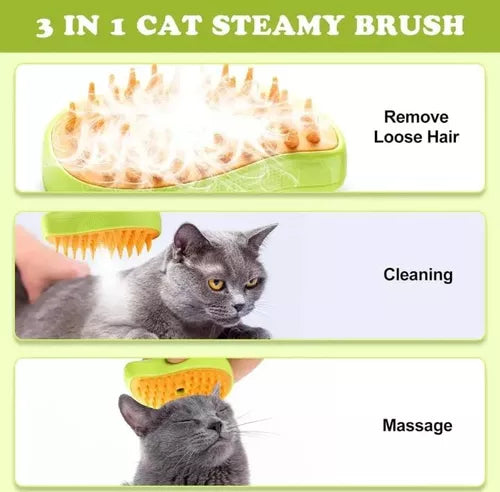 3 IN 1 CAT STEAMY BRUSH

Remove Loose Hair

Cleaning

Massage